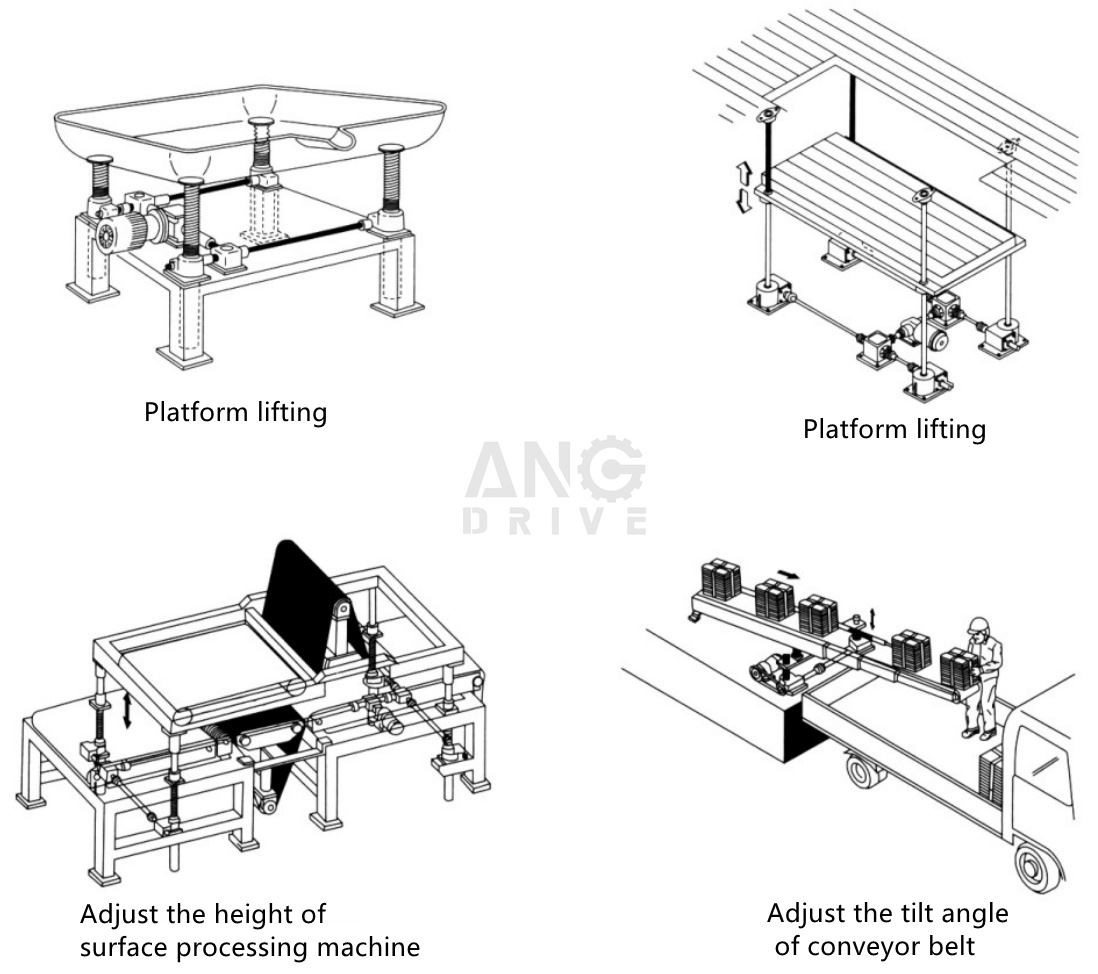 Platform lifting

Platform lifting

ANG
DRIVE

Adjust the height of surface processing machine

Adjust the tilt angle of conveyor belt